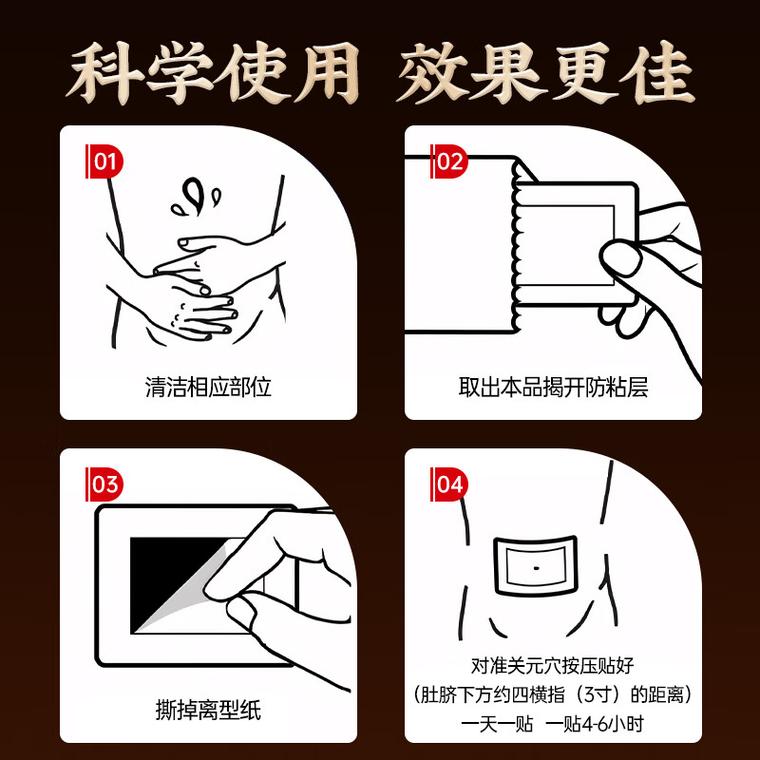 科学使用 效果更佳

01
清洁相应部位

02
取出本品揭开防粘层

03
撕掉离型纸

04
对准关元穴按压贴好
（肚脐下方约四横指（3寸）的距离）
一天一贴 一贴4-6小时