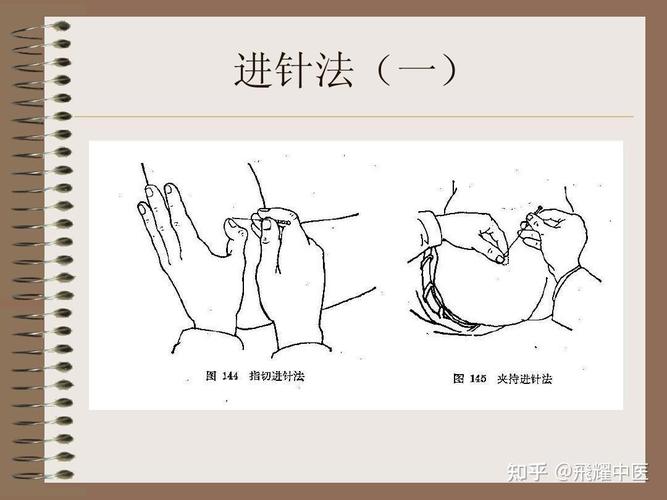 进针法（一）

图 144 指切进针法

图 145 夹持进针法

知乎 @飛耀中医