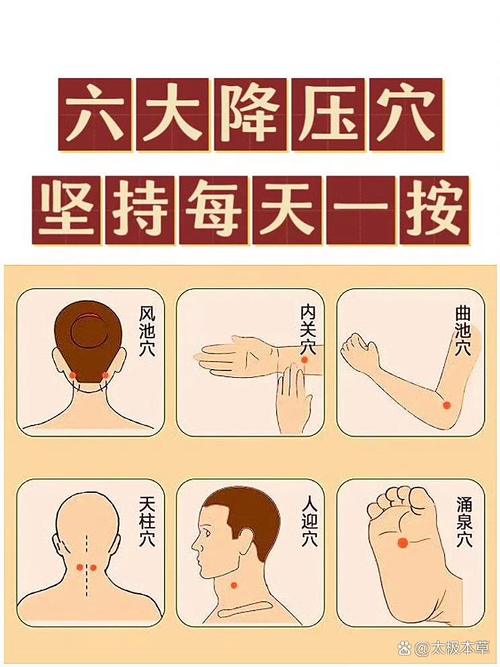 六大降压穴
坚持每天一按

风池穴

内关穴

曲池穴

天柱穴

人迎穴

涌泉穴

@太极本草