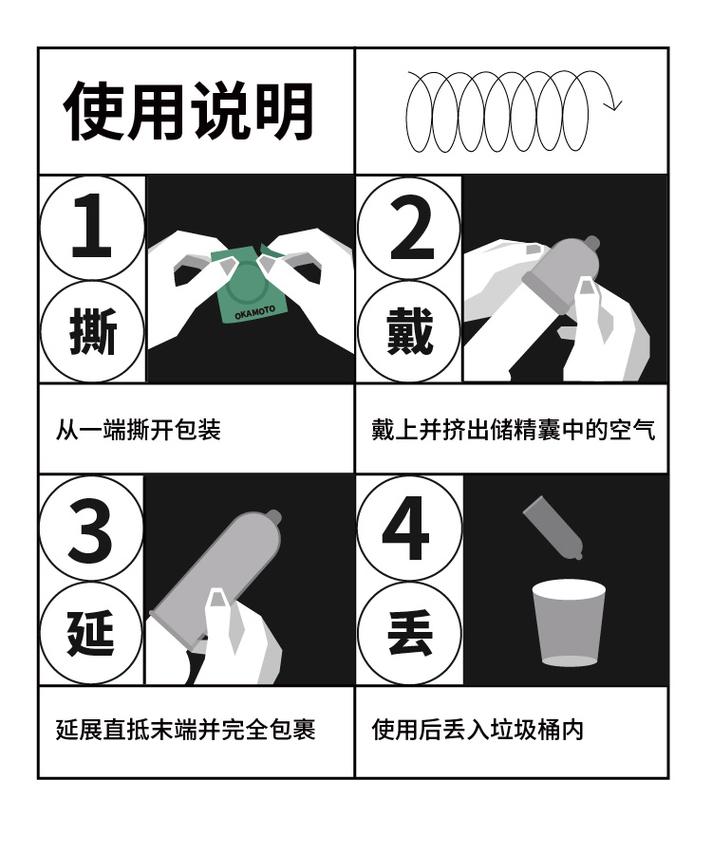 使用说明

1
撕

OKAMOTO

从一端撕开包装

2
戴

戴上并挤出储精囊中的空气

3
延

延展直抵末端并完全包裹

4
丢

使用后丢入垃圾桶内