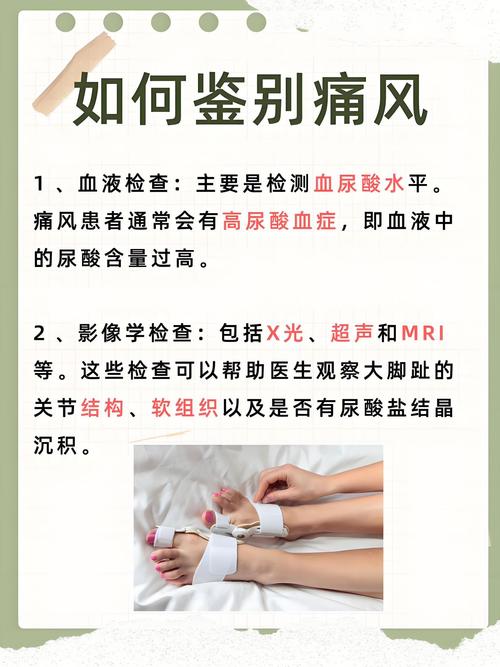 如何鉴别痛风

1、血液检查：主要是检测血尿酸水平。痛风患者通常会有高尿酸血症，即血液中的尿酸含量过高。

2、影像学检查：包括X光、超声和MRI等。这些检查可以帮助医生观察大脚趾的关节结构、软组织以及是否有尿酸盐结晶沉积。