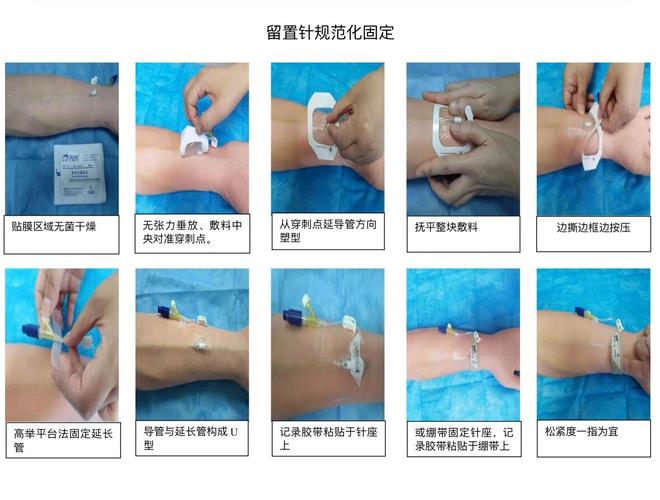 留置针规范化固定

贴膜区域无菌干燥

无张力垂放、敷料中央对准穿刺点。

从穿刺点延导管方向塑型

抚平整块敷料

边撕边框边按压

高举平台法固定延长管

导管与延长管构成 U 型

记录胶带粘贴于针座上

或绷带固定针座，记录胶带粘贴于绷带上

松紧度一指为宜