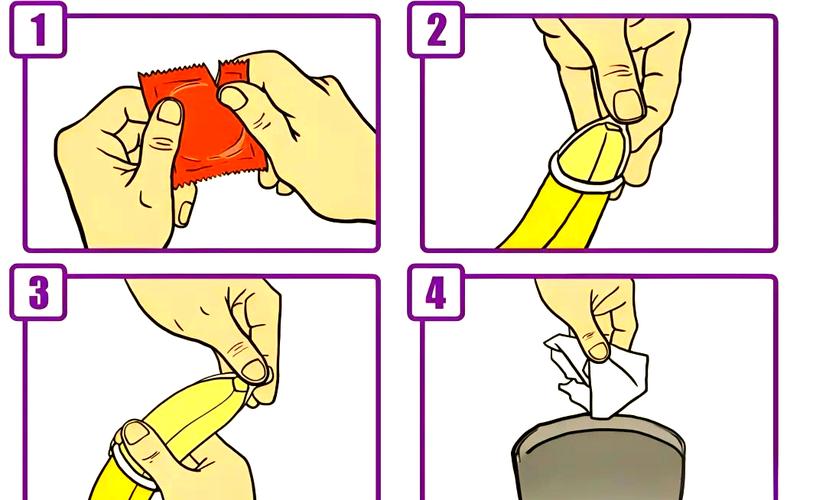 1

2

3

4