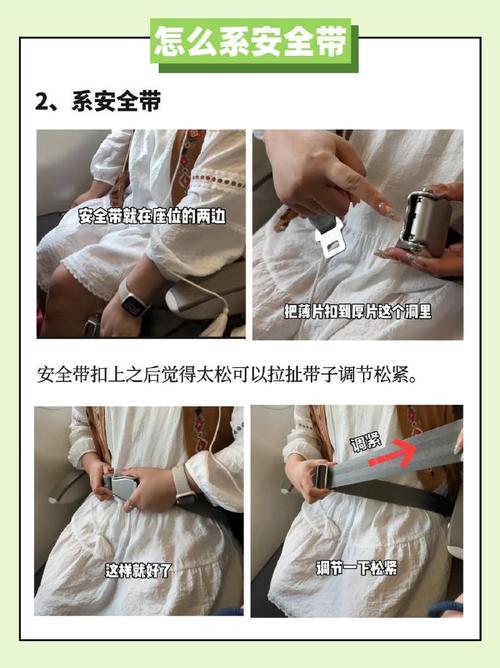 怎么系安全带

2、系安全带

安全带就在座位的两边

把薄片扣到厚片这个洞里

安全带扣上之后觉得太松可以拉扯带子调节松紧。

这样就好了

调紧

调节一下松紧