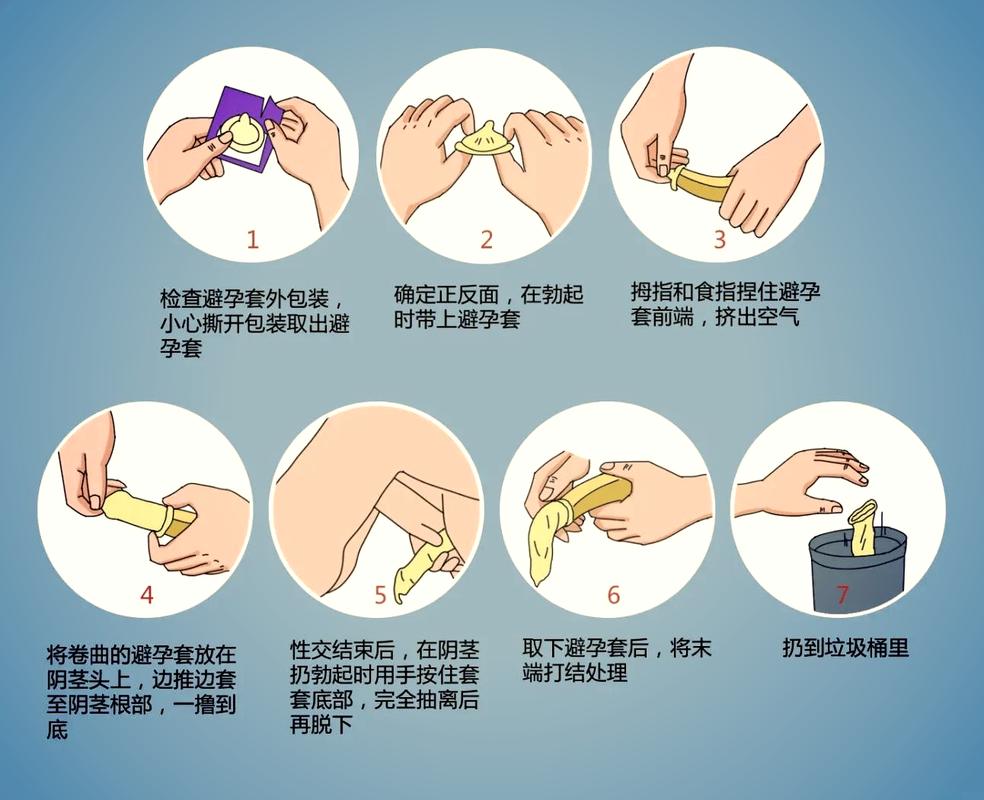 1

检查避孕套外包装，小心撕开包装取出避孕套

2

确定正反面，在勃起时带上避孕套

3

拇指和食指捏住避孕套前端，挤出空气

4

将卷曲的避孕套放在阴茎头上，边推边套至阴茎根部，一撸到底

5

性交结束后，在阴茎扔勃起时用手按住套套底部，完全抽离后再脱下

6

取下避孕套后，将末端打结处理

7

扔到垃圾桶里