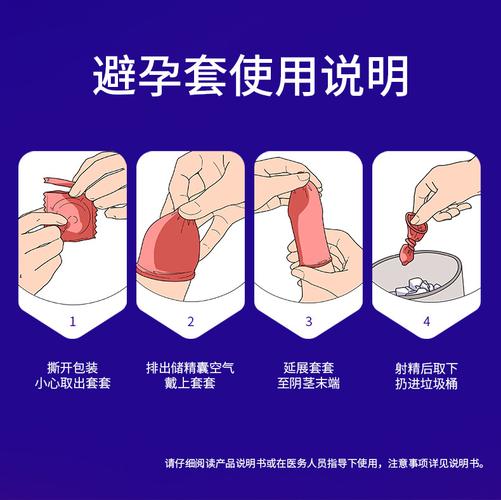 避孕套使用说明

1

撕开包装
小心取出套套

2

排出储精囊空气
戴上套套

3

延展套套
至阴茎末端

4

射精后取下
扔进垃圾桶

请仔细阅读产品说明书或在医务人员指导下使用，注意事项详见说明书。