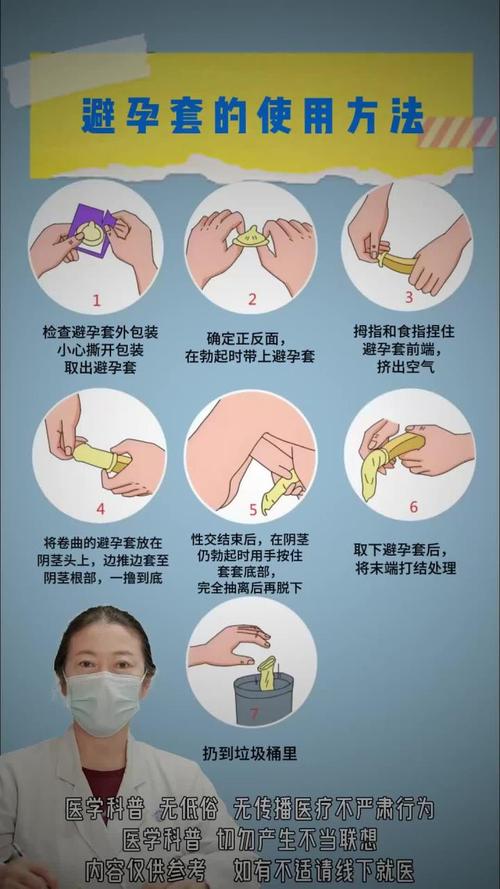 避孕套的使用方法

1
检查避孕套外包装
小心撕开包装
取出避孕套

2
确定正反面，
在勃起时带上避孕套

3
拇指和食指捏住
避孕套前端，
挤出空气

4
将卷曲的避孕套放在
阴茎头上，边推边套至
阴茎根部，一撸到底

5
性交结束后，在阴茎
仍勃起时用手按住
套套底部，
完全抽离后再脱下

6
取下避孕套后，
将末端打结处理

7
扔到垃圾桶里

医学科普　无低俗　无传播医疗不严肃行为
医学科普　切勿产生不当联想
内容仅供参考　如有不适请线下就医