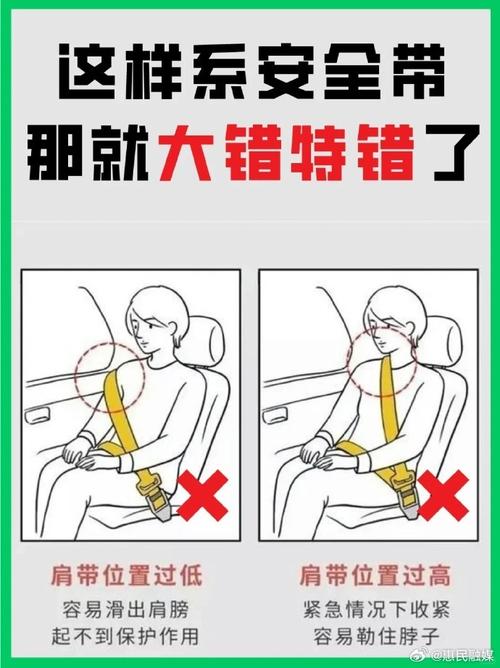 这样系安全带
那就大错特错了

肩带位置过低
容易滑出肩膀
起不到保护作用

肩带位置过高
紧急情况下收紧
容易勒住脖子

@惠民融媒