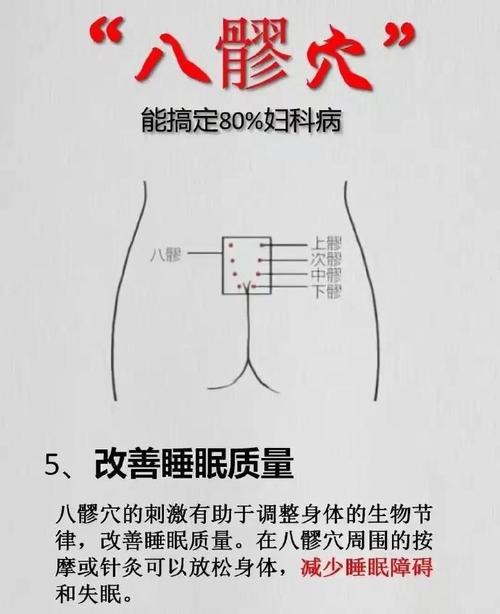 “八髎穴”

能搞定80%妇科病

八髎

上髎
次髎
中髎
下髎

5、改善睡眠质量

八髎穴的刺激有助于调整身体的生物节律，改善睡眠质量。在八髎穴周围的按摩或针灸可以放松身体，减少睡眠障碍和失眠。