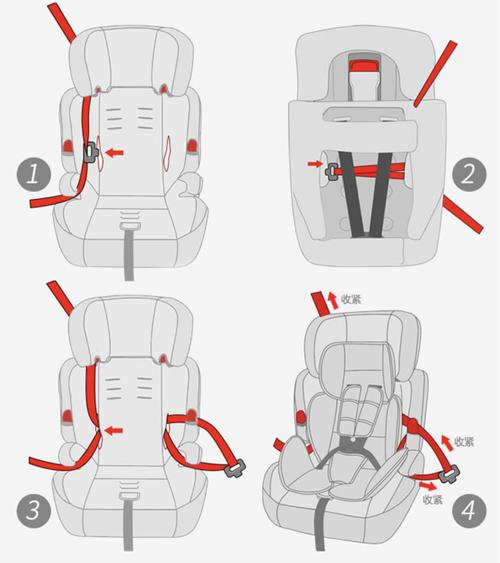 1

2

3

收紧

收紧

收紧

4