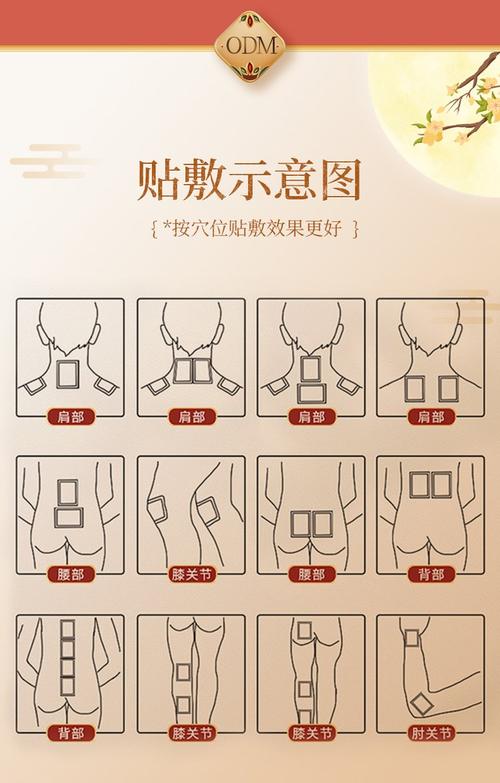 ODM

贴敷示意图

{ *按穴位贴敷效果更好 }

肩部

肩部

肩部

肩部

腰部

膝关节

腰部

背部

背部

膝关节

膝关节

肘关节