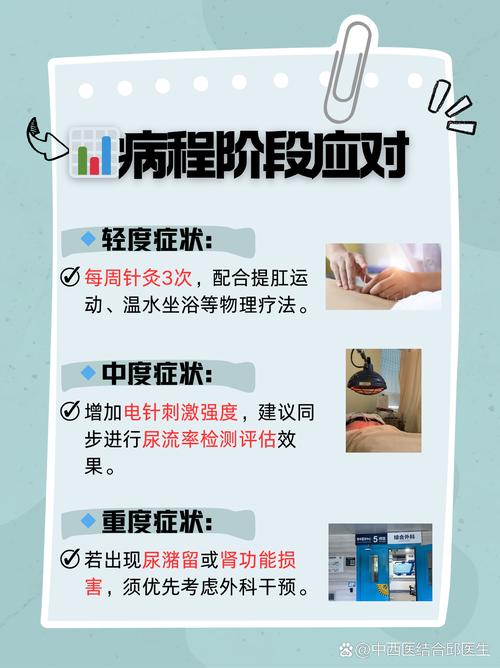 病程阶段应对

轻度症状:

每周针灸3次，配合提肛运动、温水坐浴等物理疗法。

中度症状:

增加电针刺激强度，建议同步进行尿流率检测评估效果。

重度症状:

若出现尿潴留或肾功能损害，须优先考虑外科干预。

5 综合外科

@中西医结合邱医生