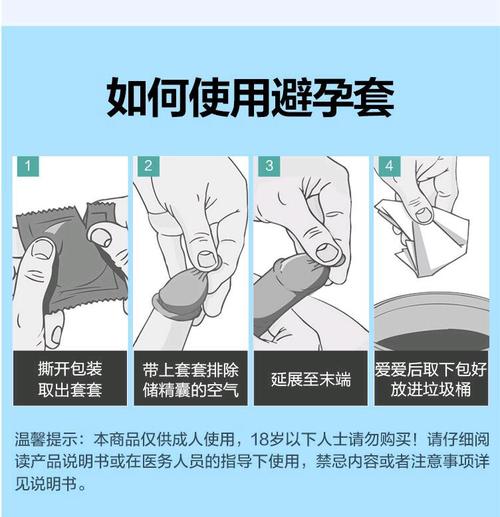 如何使用避孕套

1
撕开包装
取出套套

2
带上套套排除
储精囊的空气

3
延展至末端

4
爱爱后取下包好
放进垃圾桶

温馨提示：本商品仅供成人使用，18岁以下人士请勿购买！请仔细阅读产品说明书或在医务人员的指导下使用，禁忌内容或者注意事项详见说明书。